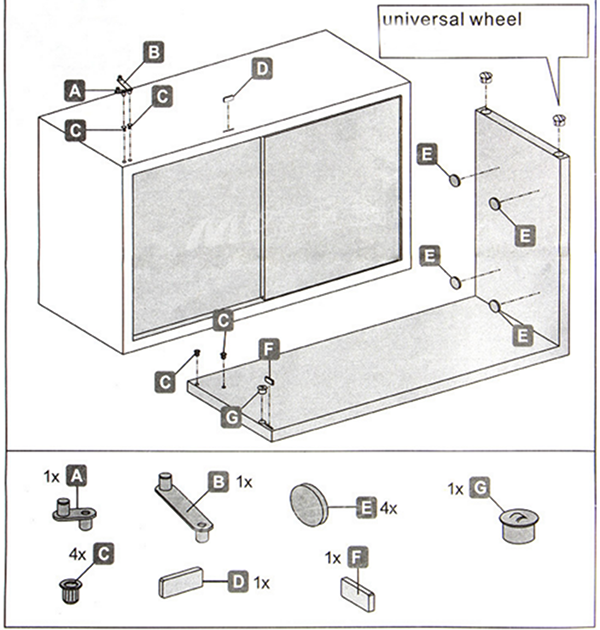 universal wheel

B
A
C
C
D
E
E
E
E
C
C
F
G

1x A
B 1x
E 4x
1x G
4x C
D 1x
1x F